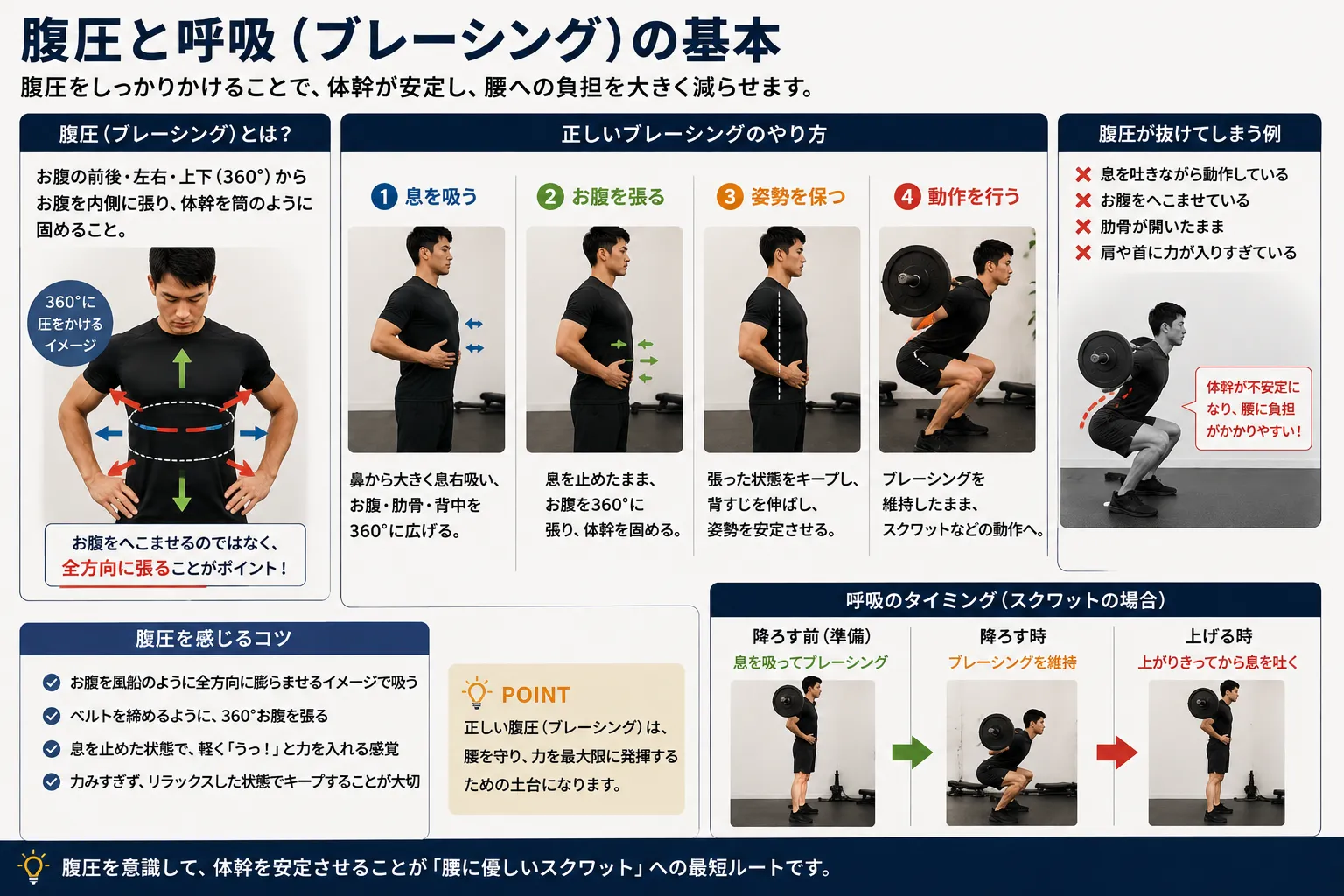 腹圧と呼吸（ブレーシング）の基本

腹圧をしっかりかけることで、体幹が安定し、腰への負担を大きく減らせます。

腹圧（ブレーシング）とは？

お腹の前後・左右・上下（360°）からお腹を内側に張り、体幹を筒のように固めること。

360°に圧をかけるイメージ

お腹をへこませるのではなく、全方向に張ることがポイント！

正しいブレーシングのやり方

1 息を吸う

鼻から大きく息右吸い、お腹・肋骨・背中を360°に広げる。

2 お腹を張る

息を止めたまま、お腹を360°に張り、体幹を固める。

3 姿勢を保つ

張った状態をキープし、背すじを伸ばし、姿勢を安定させる。

4 動作を行う

ブレーシングを維持したまま、スクワットなどの動作へ。

腹圧が抜けてしまう例

✕ 息を吐きながら動作している
✕ お腹をへこませている
✕ 肋骨が開いたまま
✕ 肩や首に力が入りすぎている

体幹が不安定になり、腰に負担がかかりやすい！

腹圧を感じるコツ

お腹を風船のように全方向に膨らませるイメージで吸う
ベルトを締めるように、360°お腹を張る
息を止めた状態で、軽く「うっ！」と力を入れる感覚
力みすぎず、リラックスした状態でキープすることが大切

POINT

正しい腹圧（ブレーシング）は、腰を守り、力を最大限に発揮するための土台になります。

呼吸のタイミング（スクワットの場合）

降ろす前（準備）
息を吸ってブレーシング

降ろす時
ブレーシングを維持

上げる時
上がりきってから息を吐く

腹圧を意識して、体幹を安定させることが「腰に優しいスクワット」への最短ルートです。